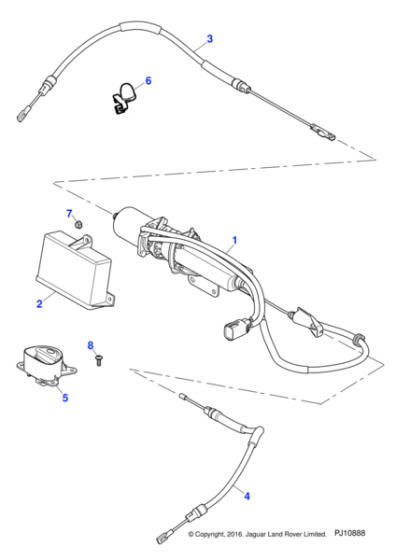 3
6
7
1
2
8
5
4
© Copyright, 2016. Jaguar Land Rover Limited. PJ10888