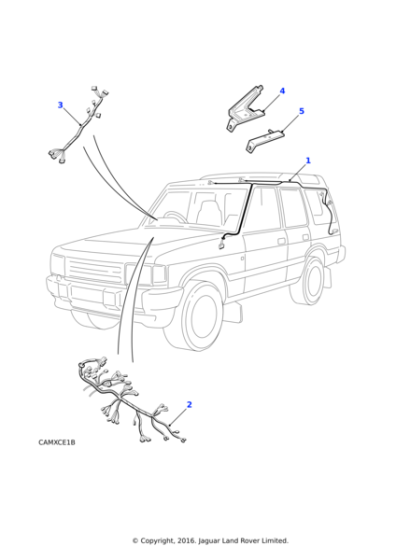 3

4

5

1

2

CAMXCE1B

© Copyright, 2016. Jaguar Land Rover Limited.