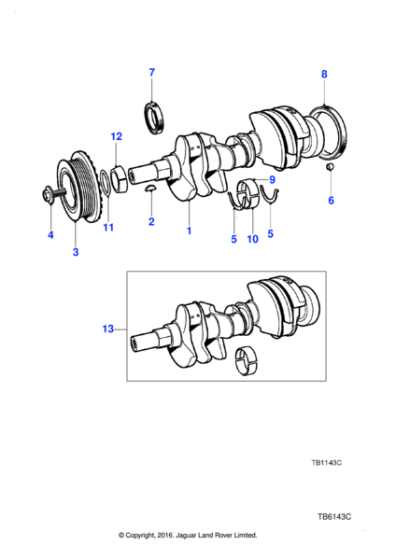 7
8
12
9
6
4
11
2
1
5
10
5
3
13
TB1143C
TB6143C
© Copyright, 2016. Jaguar Land Rover Limited.