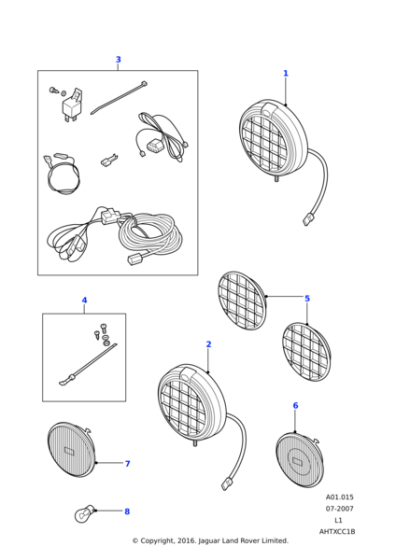 3
1
4
5
2
6
7
8
A01.015
07-2007
L1
AHTXCC1B
© Copyright, 2016. Jaguar Land Rover Limited.