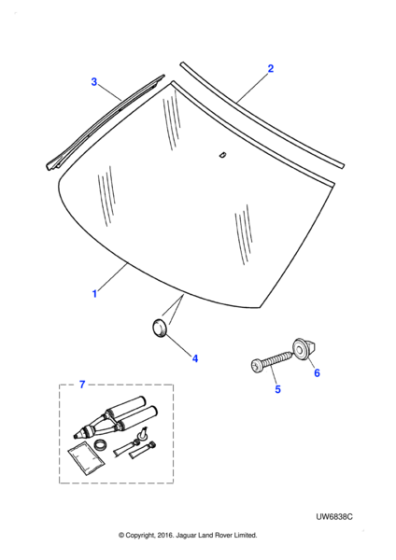 3
2
1
4
5
6
7
UW6838C
© Copyright, 2016. Jaguar Land Rover Limited.