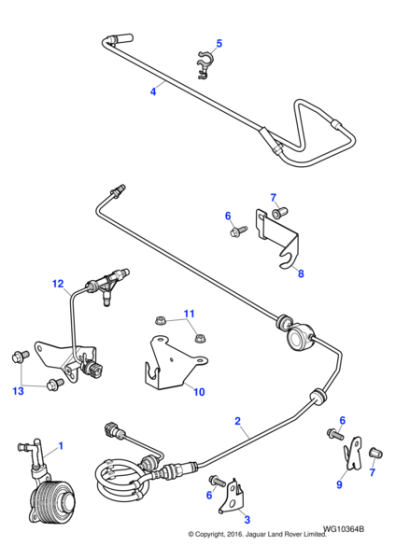 5
4
7
6
8
12
11
13
10
2
6
1
7
9
6
3
WG10364B
© Copyright, 2016. Jaguar Land Rover Limited.