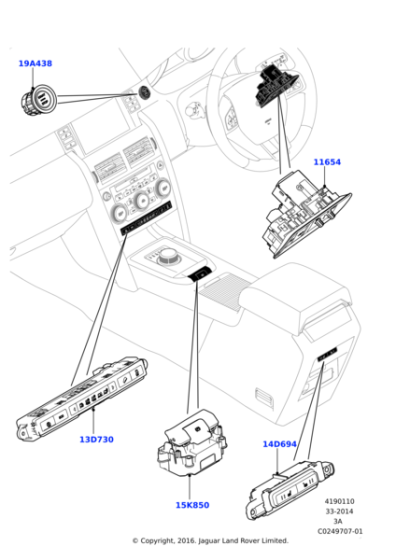 19A438

11654

13D730

15K850

14D694

4190110
33-2014
3A
C0249707-01

© Copyright, 2016. Jaguar Land Rover Limited.