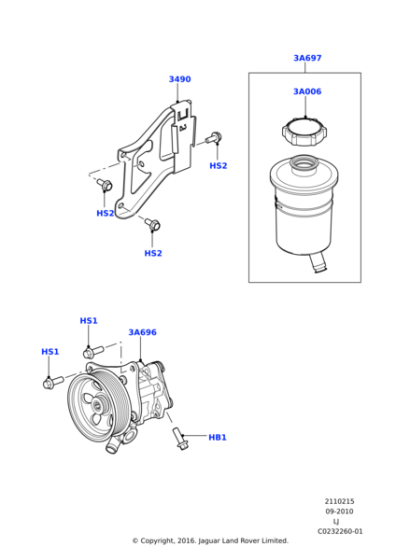 3A697

3490

3A006

HS2

HS2

HS2

HS1

3A696

HS1

HB1

2110215
09-2010
LJ
C0232260-01

© Copyright, 2016. Jaguar Land Rover Limited.