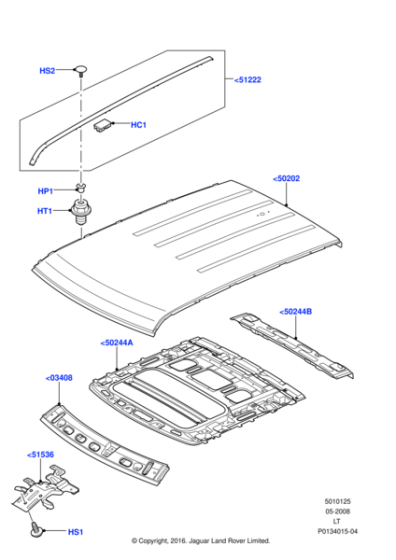 HS2
<51222
HC1
HP1
HT1
<50202
<50244B
<50244A
<03408
<51536
HS1
5010125
05-2008
LT
P0134015-04
© Copyright, 2016. Jaguar Land Rover Limited.