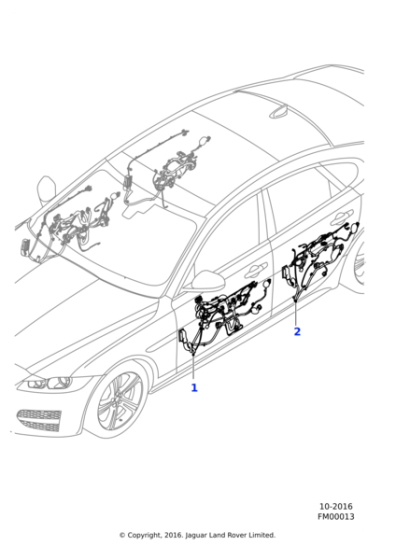 2

1

10-2016
FM00013

© Copyright, 2016. Jaguar Land Rover Limited.