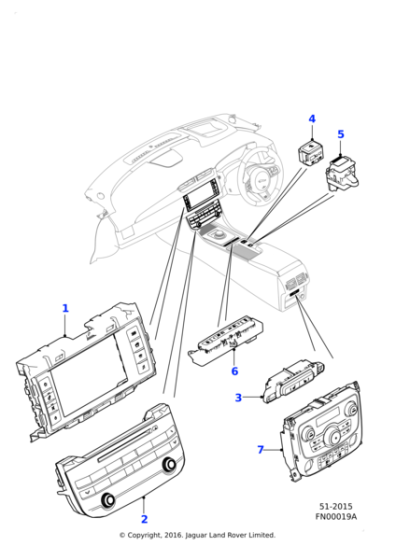 4
5
1
6
3
7
2
51-2015
FN00019A
© Copyright, 2016. Jaguar Land Rover Limited.