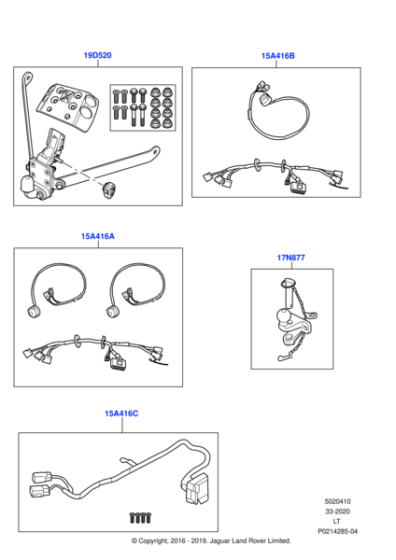 19D520

15A416B

15A416A

17N877

15A416C

5020410
33-2020
LT
P0214285-04

© Copyright, 2016 - 2019. Jaguar Land Rover Limited.