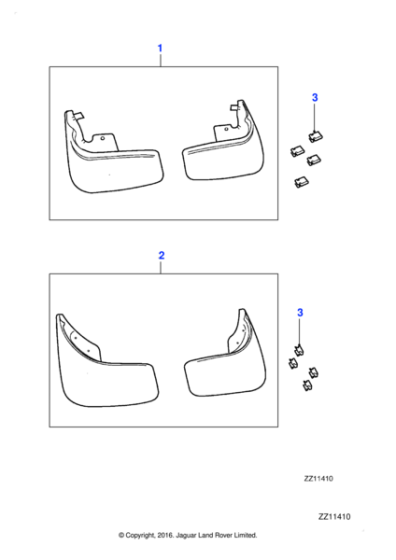 1

3

2

3

ZZ11410

ZZ11410

© Copyright, 2016. Jaguar Land Rover Limited.