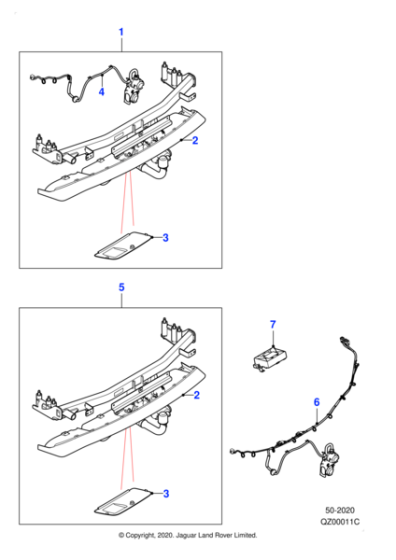 1

4

2

3

5

2

3

7

6

50-2020
QZ00011C

© Copyright, 2020. Jaguar Land Rover Limited.