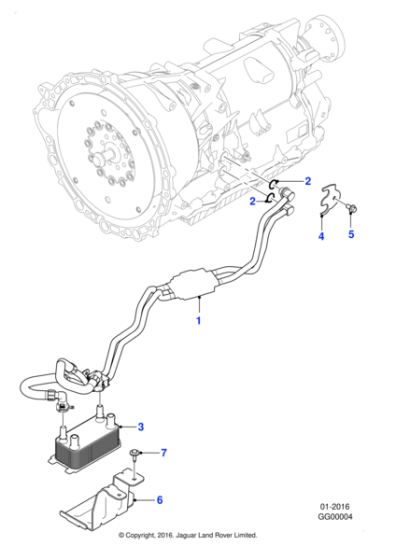 2

2

4

5

1

3

7

6

01-2016
GG00004

© Copyright, 2016. Jaguar Land Rover Limited.