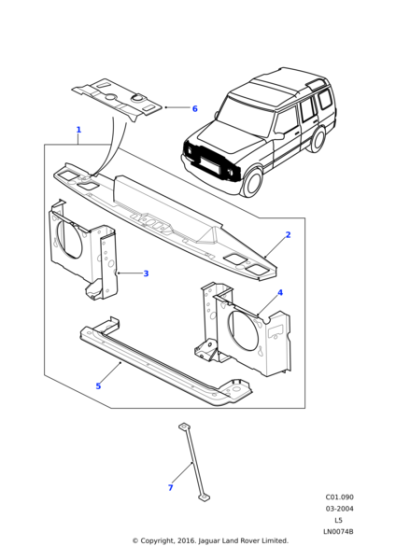 6
1
2
3
4
5
7

C01.090
03-2004
L5
LN0074B

© Copyright, 2016. Jaguar Land Rover Limited.