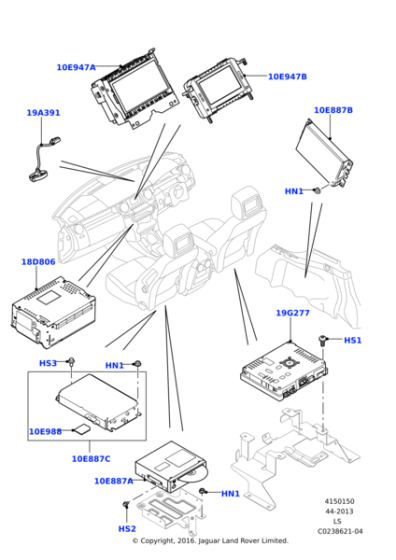 10E947A
10E947B
19A391
10E887B
HN1
18D806
19G277
HS1
HS3
HN1
10E988
10E887C
10E887A
HN1
HS2
4150150
44-2013
LS
C0238621-04
© Copyright, 2016. Jaguar Land Rover Limited.