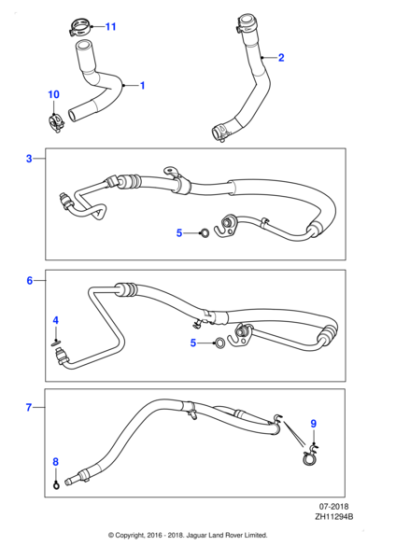 11
2
1
10
3
5
6
4
5
7
9
8
07-2018
ZH11294B
© Copyright, 2016 - 2018. Jaguar Land Rover Limited.