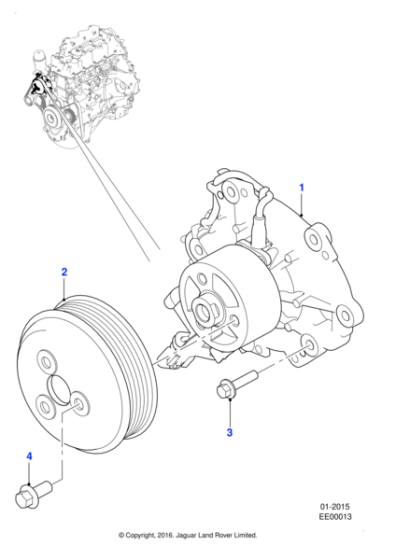 1
2
3
4
01-2015
EE00013
© Copyright, 2016. Jaguar Land Rover Limited.