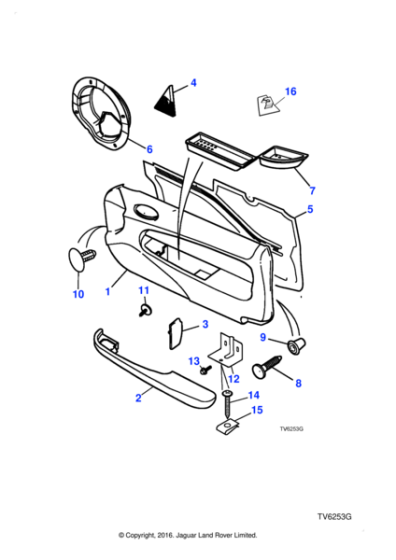 4
16
6
7
5
10
1
11
3
9
13
12
8
2
14
15
TV6253G

TV6253G

© Copyright, 2016. Jaguar Land Rover Limited.