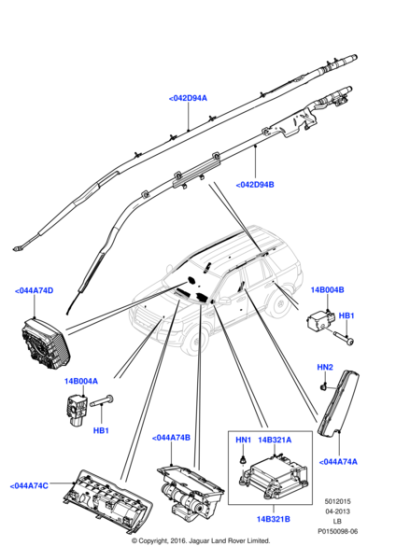 <042D94A

<042D94B

<044A74D

14B004B

HB1

HN2

14B004A

HB1

<044A74B

HN1 14B321A

<044A74A

<044A74C

14B321B

5012015
04-2013
LB
P0150098-06

© Copyright, 2016. Jaguar Land Rover Limited.