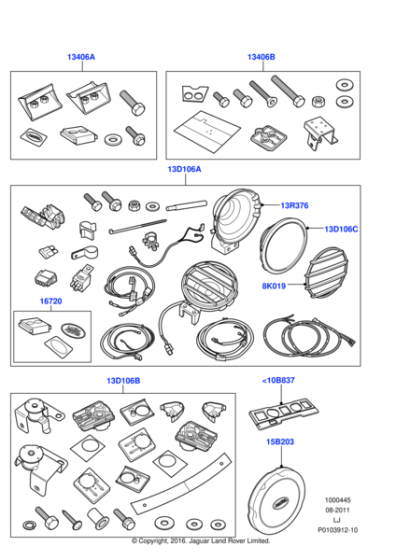 13406A

13406B

13D106A

13R376

13D106C

8K019

16720

13D106B

<10B837

15B203

1000445
08-2011
LJ
P0103912-10

© Copyright, 2016. Jaguar Land Rover Limited.