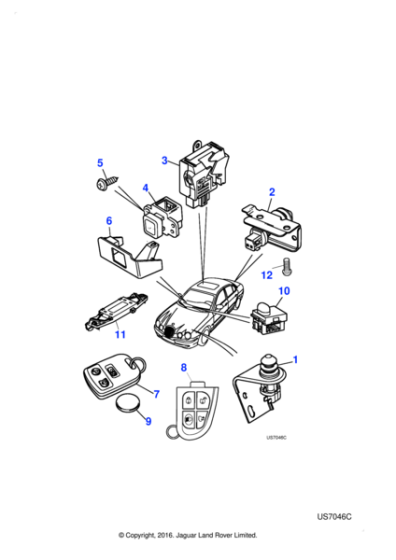 5
3
4
2
6
12
10
11
1
8
7
9
US7046C

US7046C

© Copyright, 2016. Jaguar Land Rover Limited.