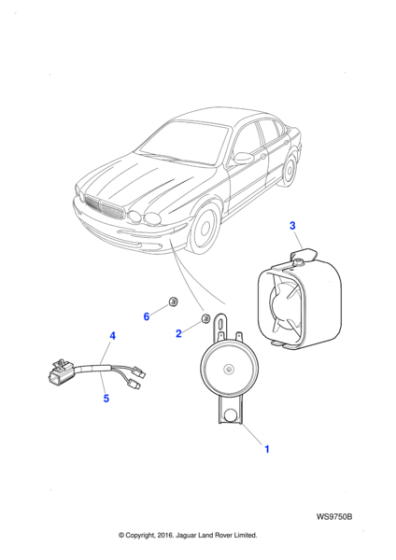 3

6

2

4

5

1

WS9750B

© Copyright, 2016. Jaguar Land Rover Limited.