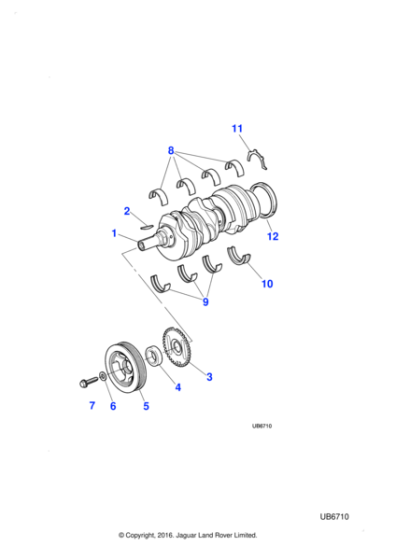 11
8
2
1
12
10
9
3
4
7
6
5
UB6710
UB6710
© Copyright, 2016. Jaguar Land Rover Limited.