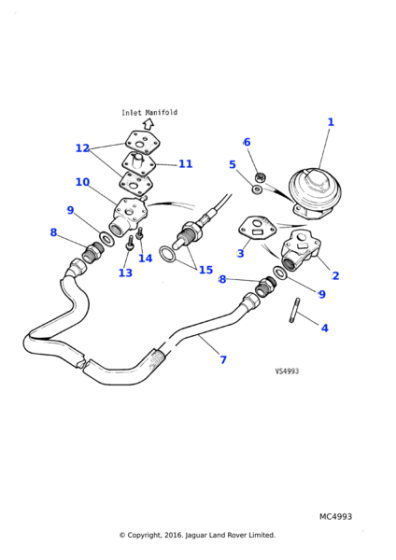 Inlet Manifold

1
6
5
12
11
10
9
8
3
2
14
13
15
8
9
4
7

VS4993

MC4993

© Copyright, 2016. Jaguar Land Rover Limited.