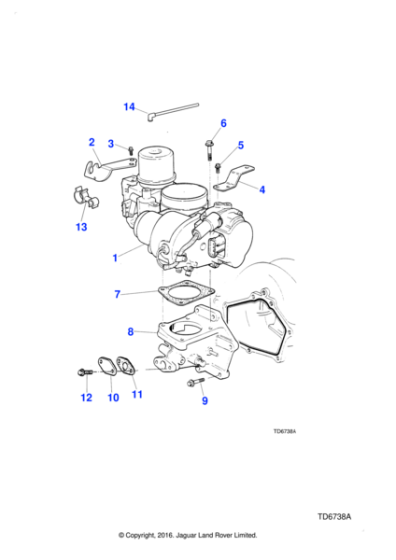 14
6
2
3
5
4
13
1
7
8
12
10
11
9
TD6738A

TD6738A

© Copyright, 2016. Jaguar Land Rover Limited.