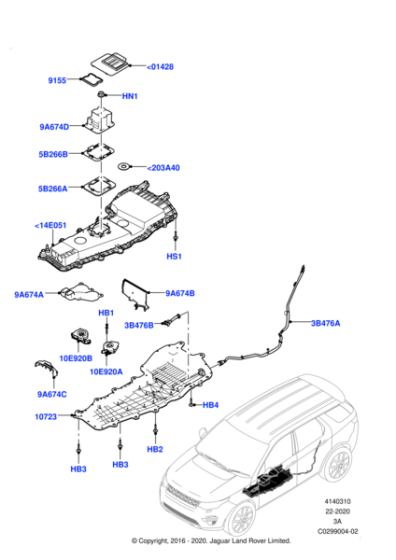 <01428
9155
HN1
9A674D
5B266B
<203A40
5B266A
<14E051
HS1
9A674A
9A674B
HB1
3B476B
3B476A
10E920B
10E920A
9A674C
HB4
10723
HB2
HB3
HB3
4140310
22-2020
3A
C0299004-02
© Copyright, 2016 - 2020. Jaguar Land Rover Limited.