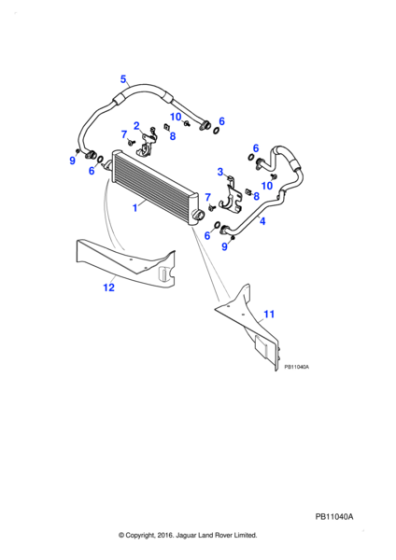 5
10
6
2
7
8
9
6
6
3
10
7
8
1
4
6
9
12
11
PB11040A

PB11040A

© Copyright, 2016. Jaguar Land Rover Limited.