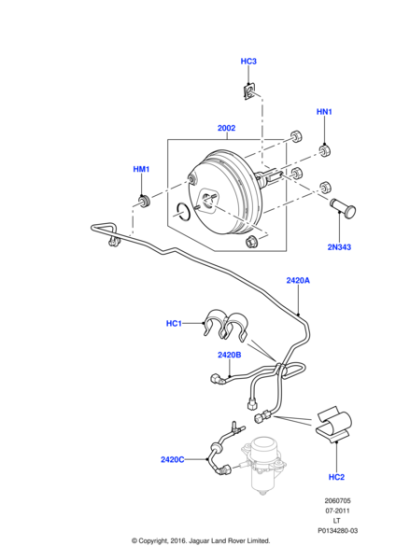 HC3

HN1

2002

HM1

2N343

2420A

HC1

2420B

2420C

HC2

2060705
07-2011
LT
P0134280-03

© Copyright, 2016. Jaguar Land Rover Limited.