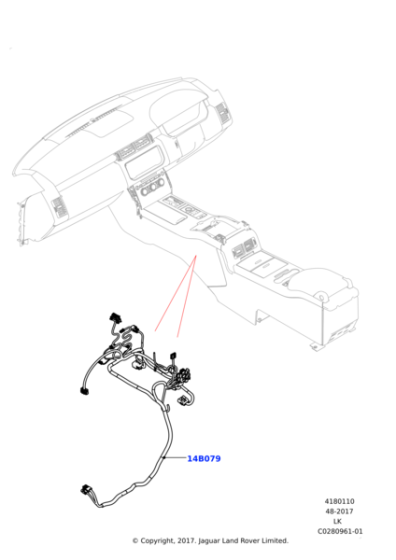 14B079

4180110
48-2017
LK
C0280961-01

© Copyright, 2017. Jaguar Land Rover Limited.