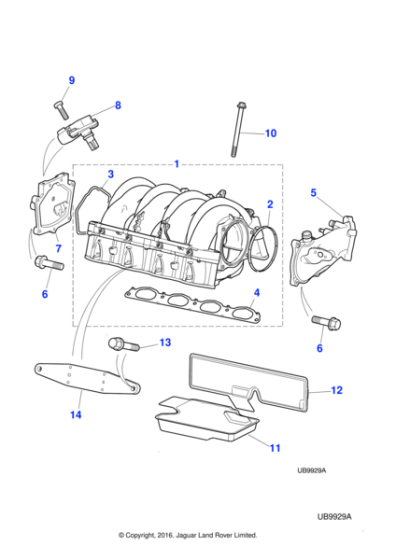 9
8
10
1
3
2
5
7
6
4
6
13
12
14
11
UB9929A
UB9929A
© Copyright, 2016. Jaguar Land Rover Limited.