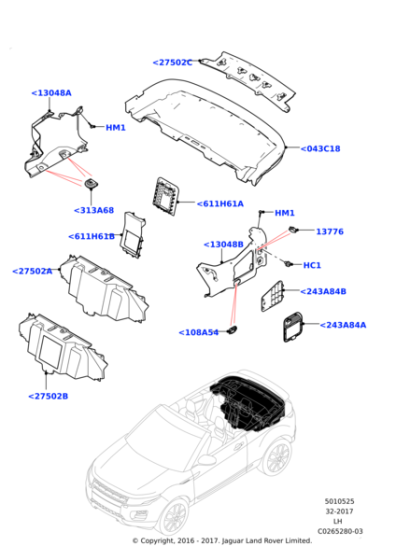 <27502C
<13048A
HM1
<043C18
<313A68
<611H61A
HM1
<611H61B
13776
<13048B
HC1
<27502A
<243A84B
<108A54
<243A84A
<27502B

5010525
32-2017
LH
C0265280-03
© Copyright, 2016 - 2017. Jaguar Land Rover Limited.