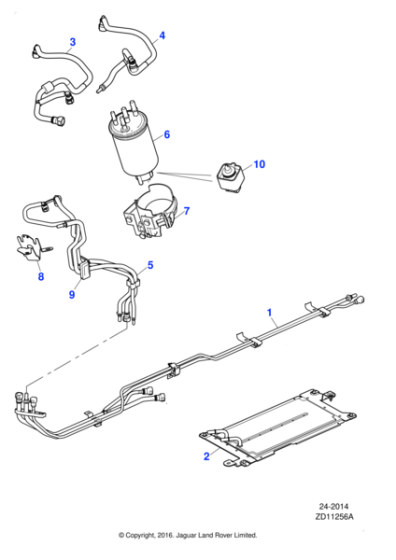 3
4
6
10
7
8
9
5
1
2

24-2014
ZD11256A

© Copyright, 2016. Jaguar Land Rover Limited.