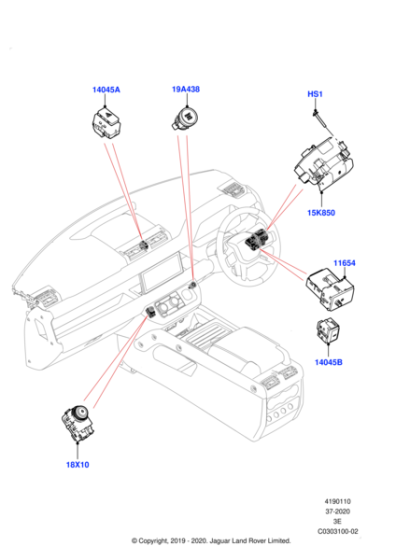 14045A

19A438

HS1

15K850

11654

14045B

18X10

4190110
37-2020
3E
C0303100-02

© Copyright, 2019 - 2020. Jaguar Land Rover Limited.