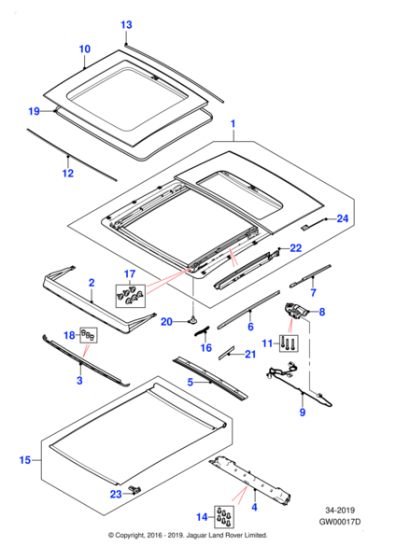 13
10
19
12
1
24
22
17
2
7
8
20
6
18
16
11
21
3
5
9
15
23
4
14
34-2019
GW00017D
© Copyright, 2016 - 2019. Jaguar Land Rover Limited.