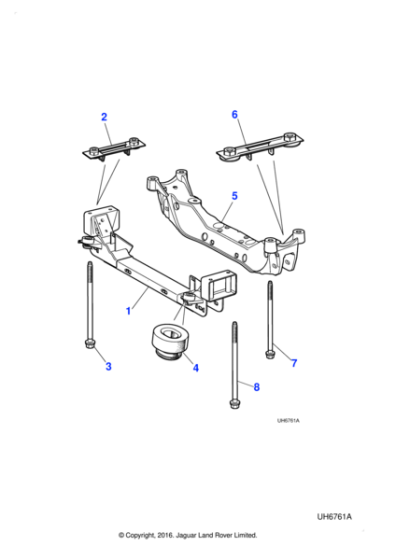 2
6
5
1
3
4
7
8
UH6761A
UH6761A
© Copyright, 2016. Jaguar Land Rover Limited.