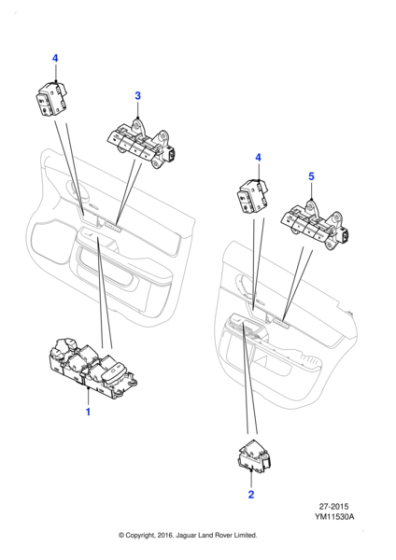 4

3

4

5

1

2

27-2015
YM11530A

© Copyright, 2016. Jaguar Land Rover Limited.