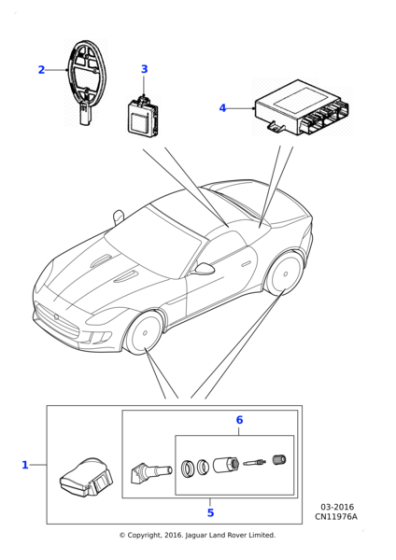 2

3

4

6

1

5

03-2016
CN11976A

© Copyright, 2016. Jaguar Land Rover Limited.