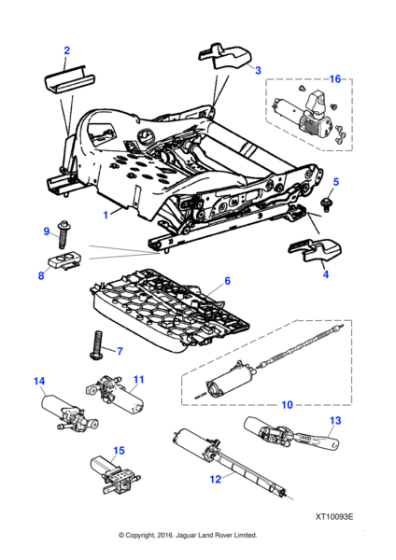 2
3
16
5
1
9
8
4
6
7
14
11
10
13
15
12
XT10093E
© Copyright, 2016. Jaguar Land Rover Limited.