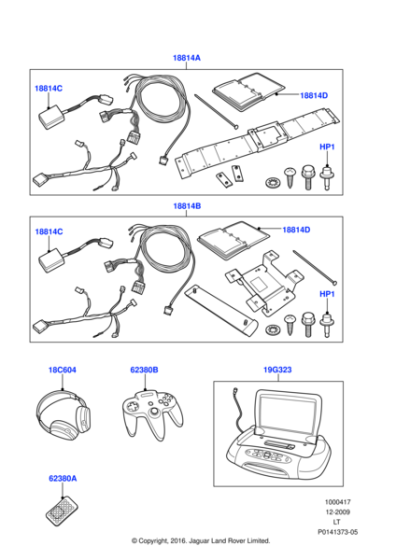 18814A

18814C

18814D

HP1

18814B

18814C

18814D

HP1

18C604

62380B

19G323

62380A

1000417
12-2009
LT
P0141373-05

© Copyright, 2016. Jaguar Land Rover Limited.