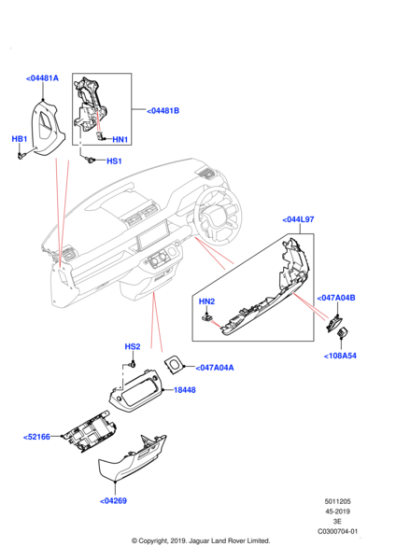 <04481A

<04481B

HB1

HN1

HS1

<044L97

HN2

<047A04B

<108A54

HS2

<047A04A

18448

<52166

<04269

5011205
45-2019
3E
C0300704-01

© Copyright, 2019. Jaguar Land Rover Limited.