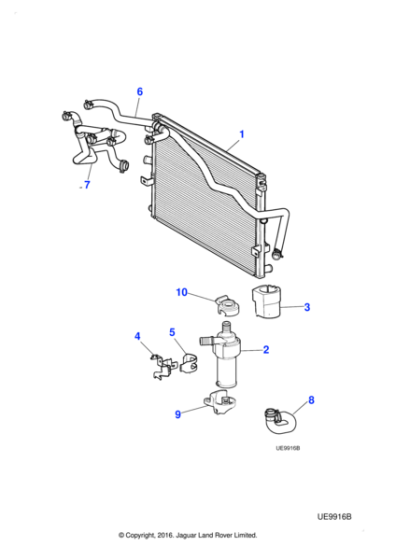 6
1
7
10
3
4
5
2
9
8
UE9916B
UE9916B
© Copyright, 2016. Jaguar Land Rover Limited.