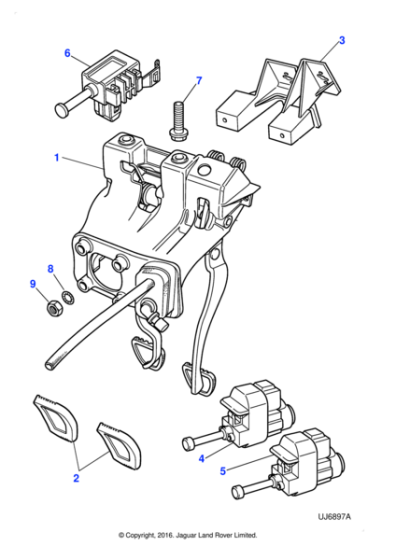 6
3
7
1
8
9
2
4
5
UJ6897A
© Copyright, 2016. Jaguar Land Rover Limited.