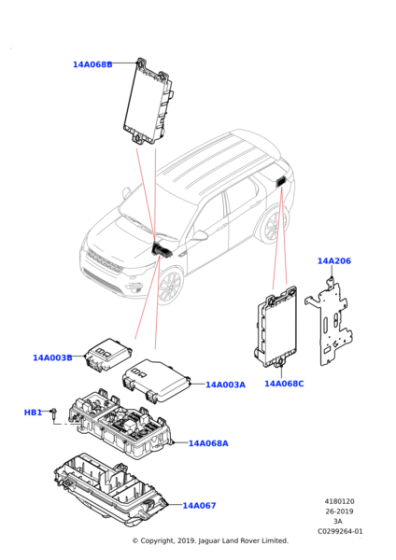 14A068B

14A206

14A003B

14A003A

14A068C

HB1

14A068A

14A067

4180120
26-2019
3A
C0299264-01

© Copyright, 2019. Jaguar Land Rover Limited.