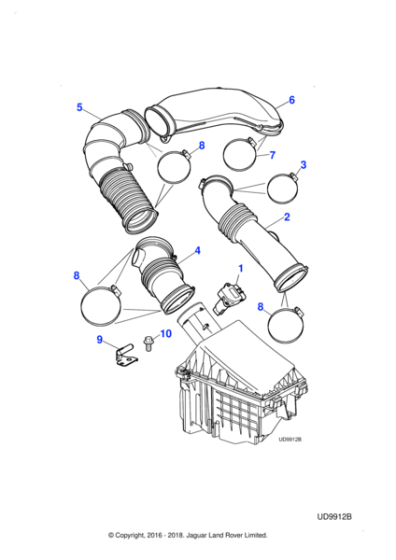 5
6
8
7
3
2
4
1
8
8
9
10
UD9912B

UD9912B

© Copyright, 2016 - 2018. Jaguar Land Rover Limited.