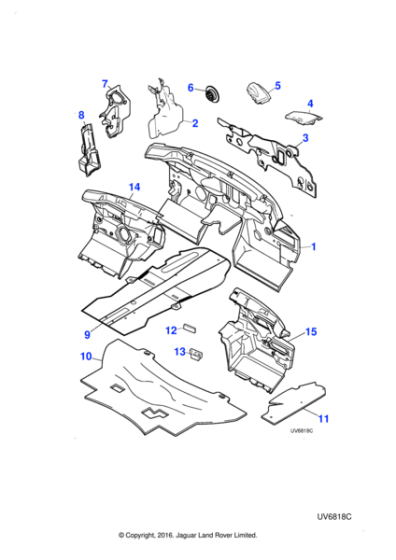 7
6
5
4
8
2
3
14
1
9
12
15
13
10
11
UV6818C

UV6818C

© Copyright, 2016. Jaguar Land Rover Limited.