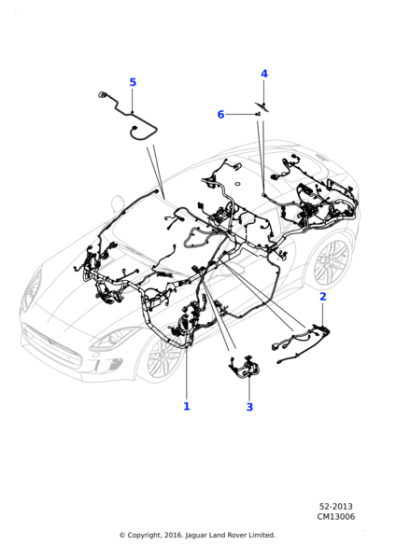 5

4

6

2

1

3

52-2013
CM13006

© Copyright, 2016. Jaguar Land Rover Limited.