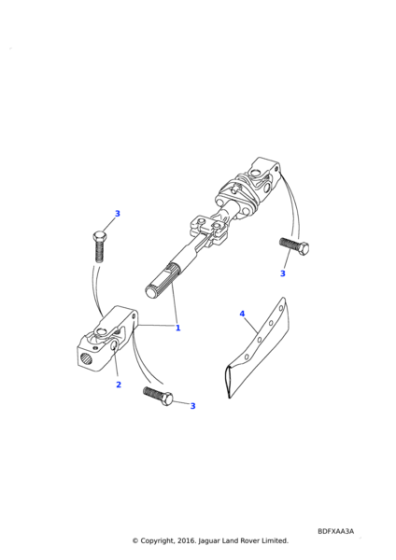 3

3

4

1

2

3

BDFXAA3A
© Copyright, 2016. Jaguar Land Rover Limited.