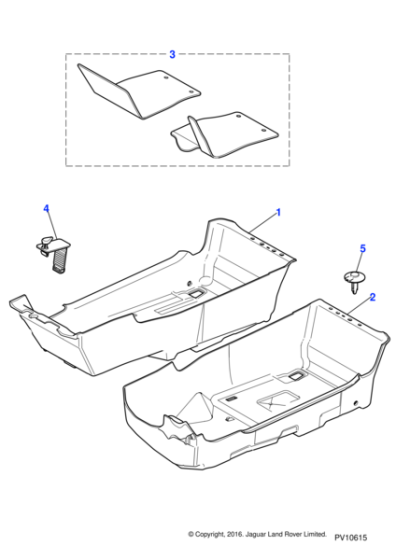 3

4

1

5

2

© Copyright, 2016. Jaguar Land Rover Limited. PV10615